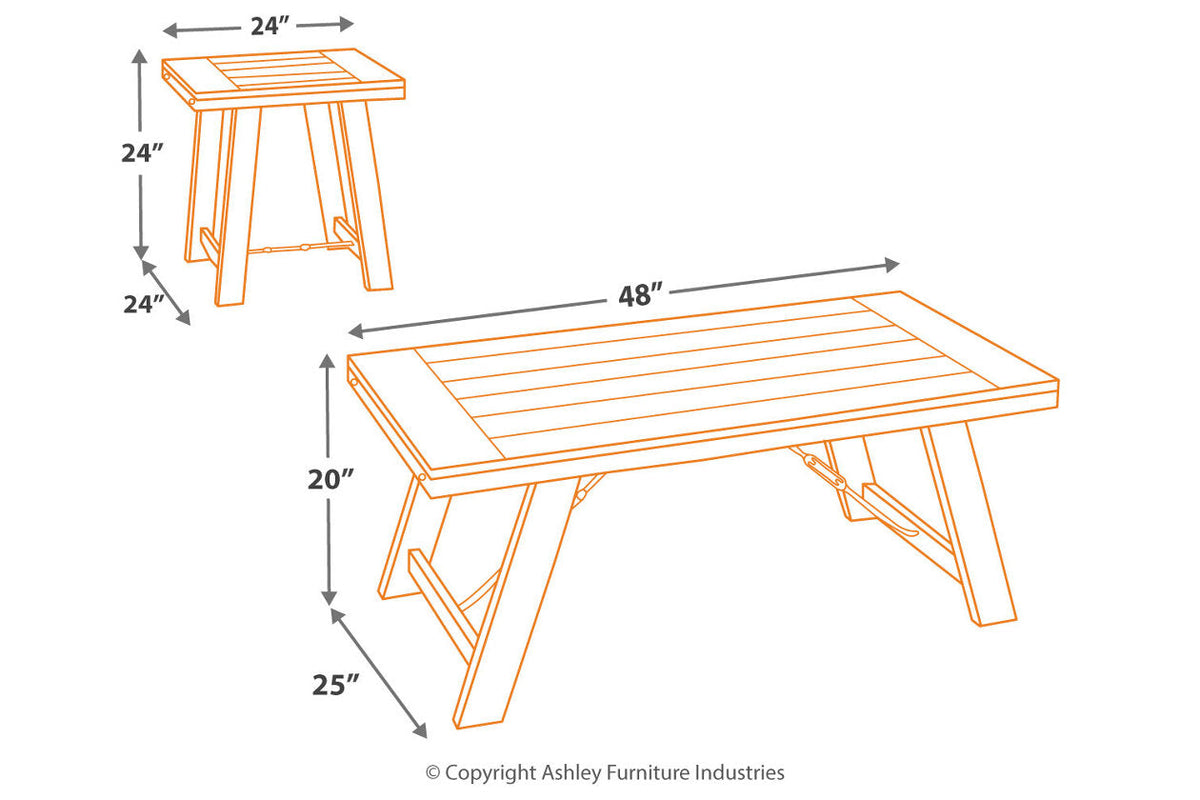 24″
24″
24″
48″
20″
25″
© Copyright Ashley Furniture Industries